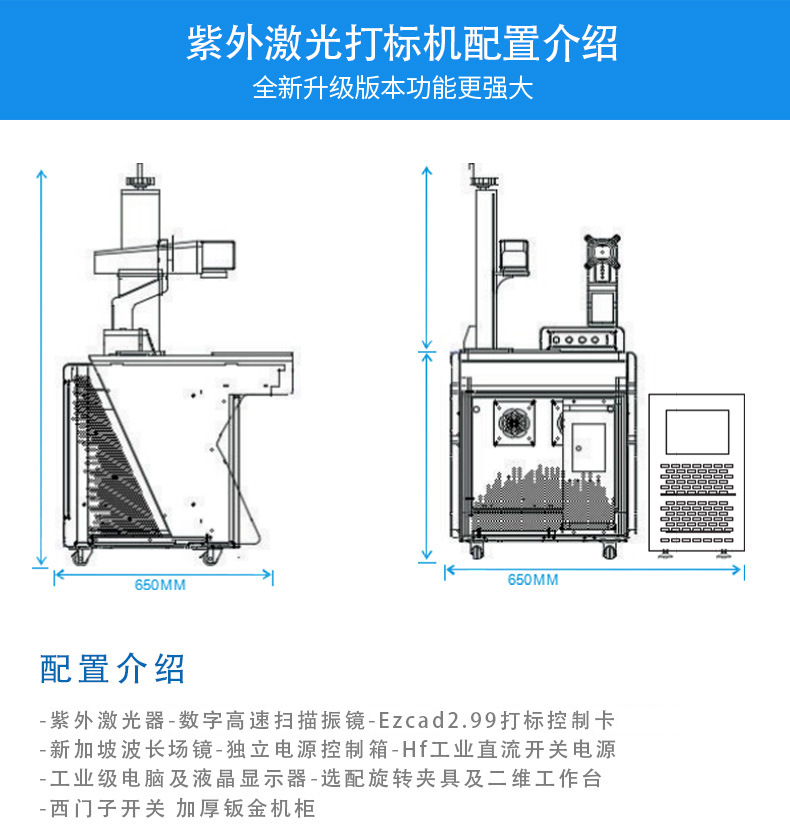 紫外激光打标机配置介绍

全新升级版本功能更强大

650MM

650MM

配置介绍

-紫外激光器-数字高速扫描振镜-Ezcad2.99打标控制卡
-新加坡波长场镜-独立电源控制箱-Hf工业直流开关电源
-工业级电脑及液晶显示器-选配旋转夹具及二维工作台
-西门子开关 加厚钣金机柜