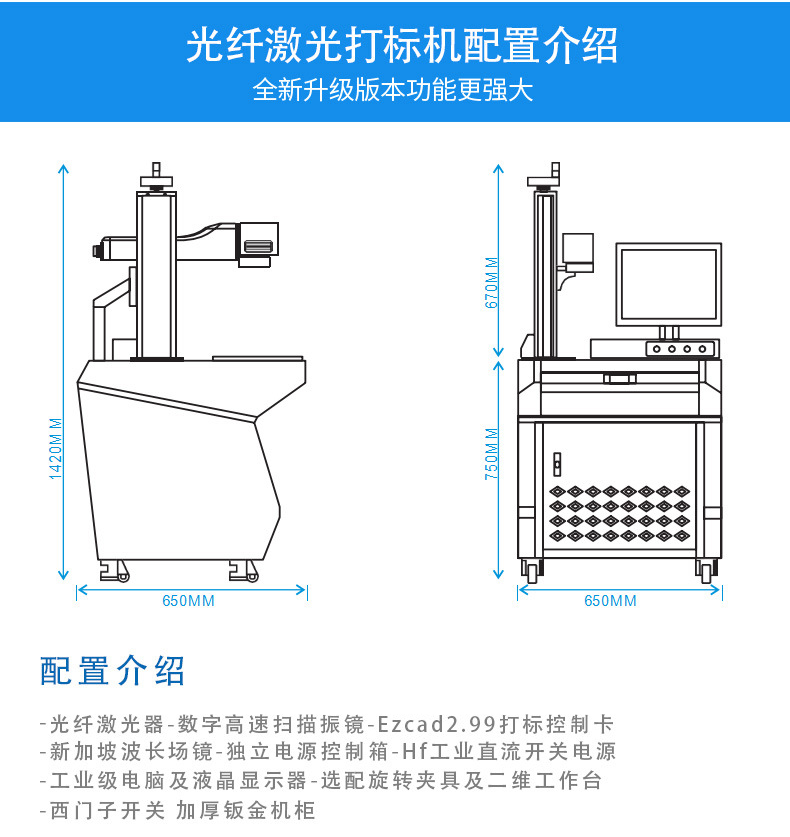 光纤激光打标机配置介绍
全新升级版本功能更强大

1420MM
650MM

670MM
750MM
650MM

配置介绍

-光纤激光器-数字高速扫描振镜-Ezcad2.99打标控制卡
-新加坡波长场镜-独立电源控制箱-Hf工业直流开关电源
-工业级电脑及液晶显示器-选配旋转夹具及二维工作台
-西门子开关 加厚钣金机柜